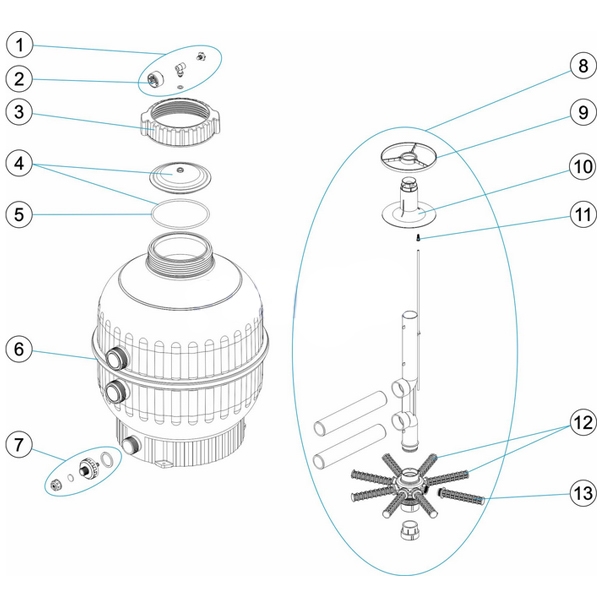 1
2
3
4
5
6
7
8
9
10
11
12
13