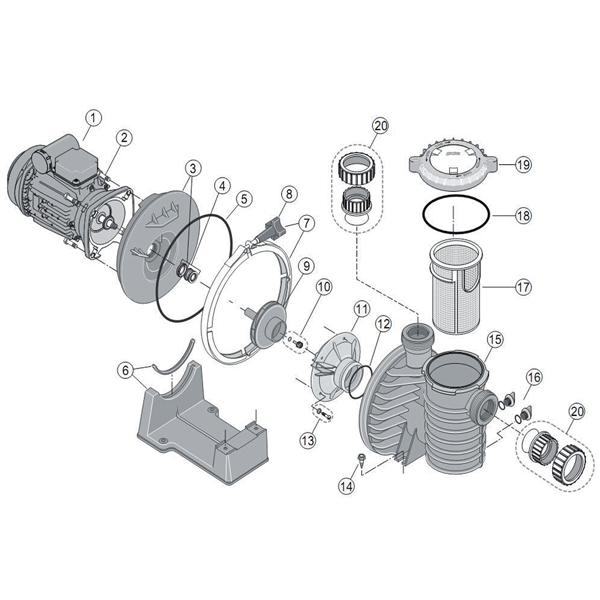 1
2
3
4
5
8
7
9
10
11
12
6
13
14
20
19
18
17
15
16
20