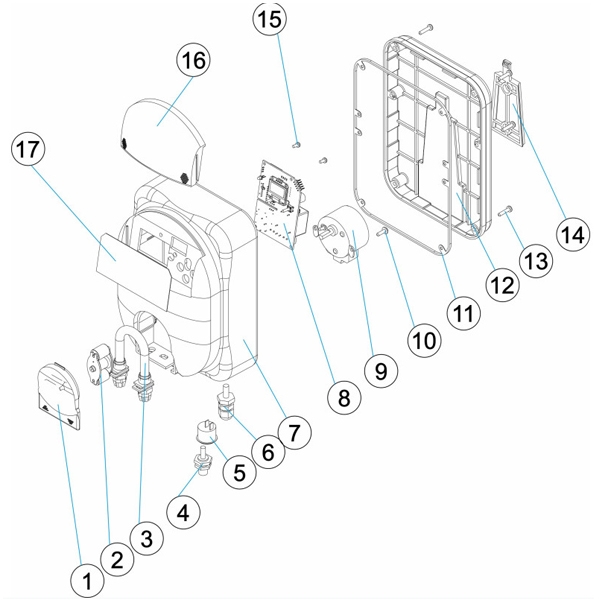 15
16
17
14
13
12
11
10
9
8
7
6
5
4
3
2
1