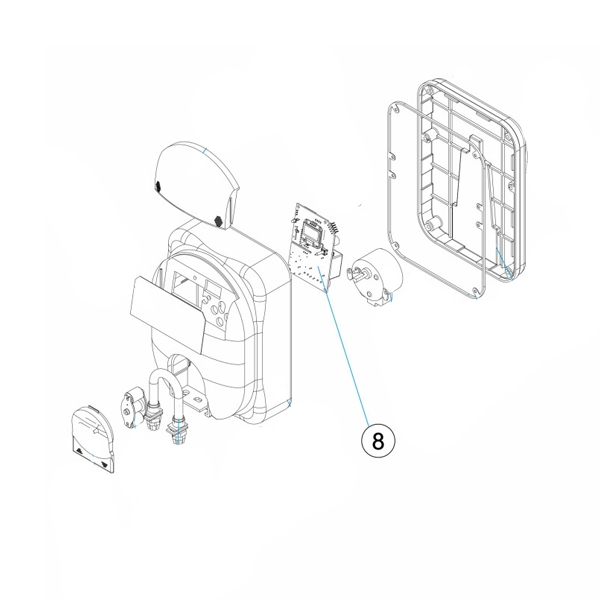 8