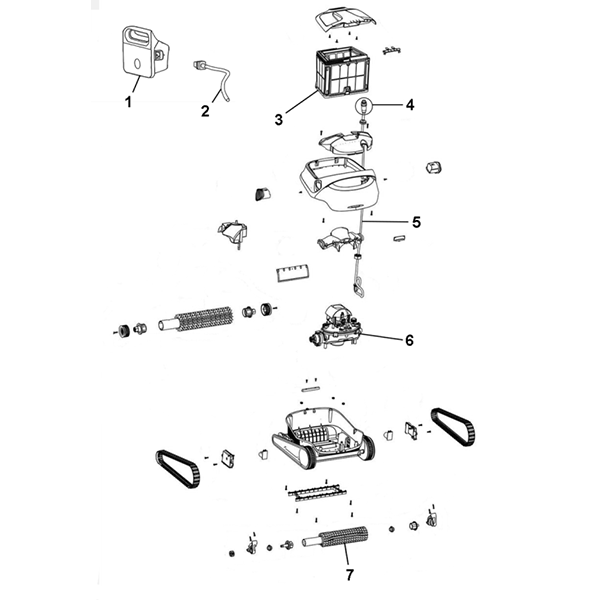 1
2
3
4
5
6
7