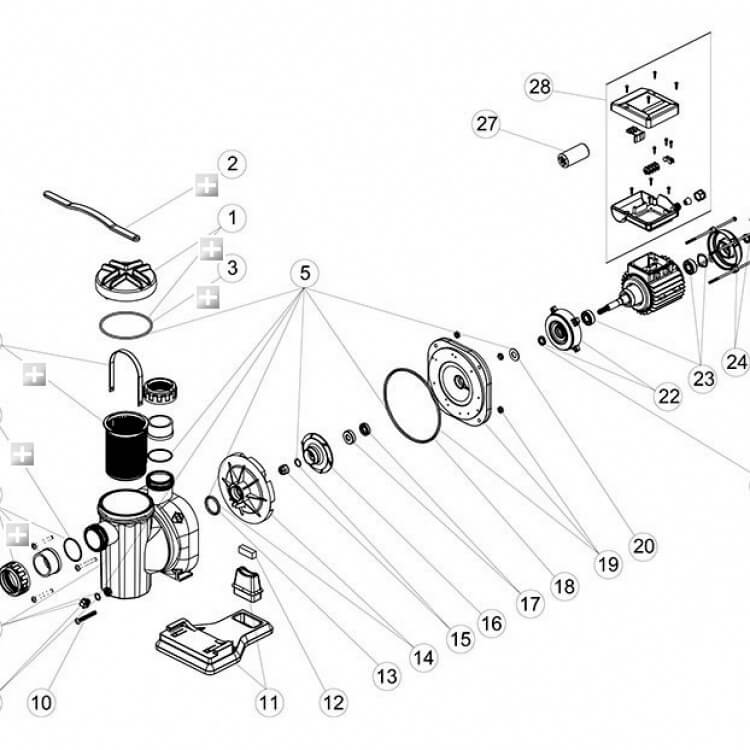 28
27
2
1
3
5
24
23
22
20
19
18
17
16
15
14
13
12
11
10