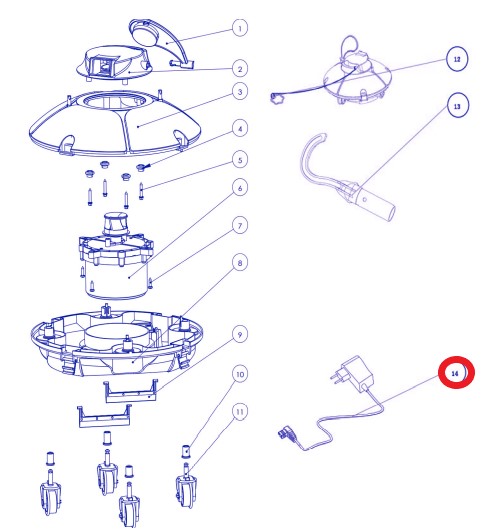 1
2
3
4
5
6
7
8
9
10
11
12
13
14