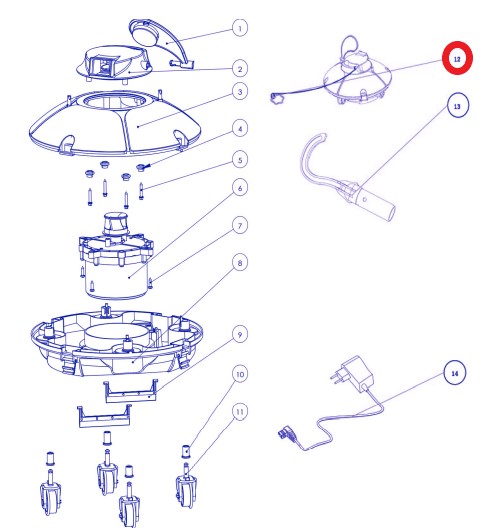 1
2
3
4
5
6
7
8
9
10
11
12
13
14