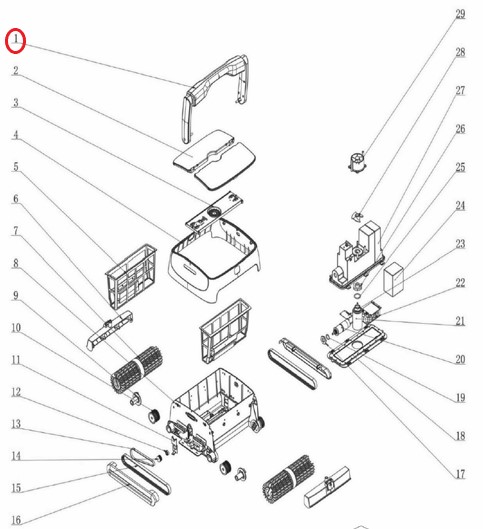 1
2
3
4
5
6
7
8
9
10
11
12
13
14
15
16

29
28
27
26
25
24
23
22
21
20
19
18
17