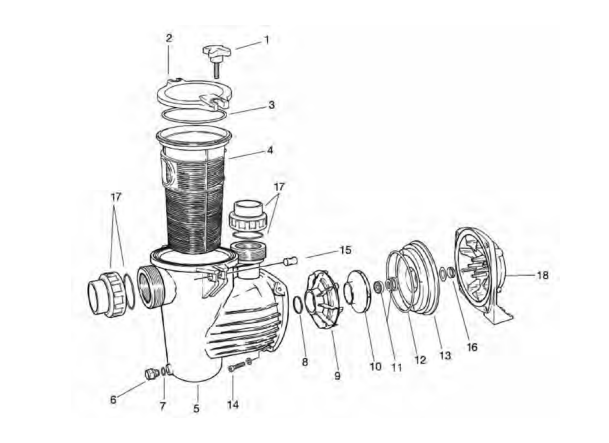 2
1
3
4
17
17
15
18
8
9
10
11
12
13
16
6
7
5
14