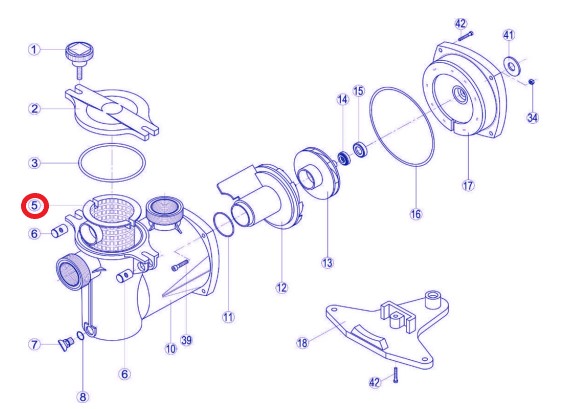 1
2
3
5
6
7
8
6
10
39
11
12
13
14
15
16
17
42
41
34
18
42