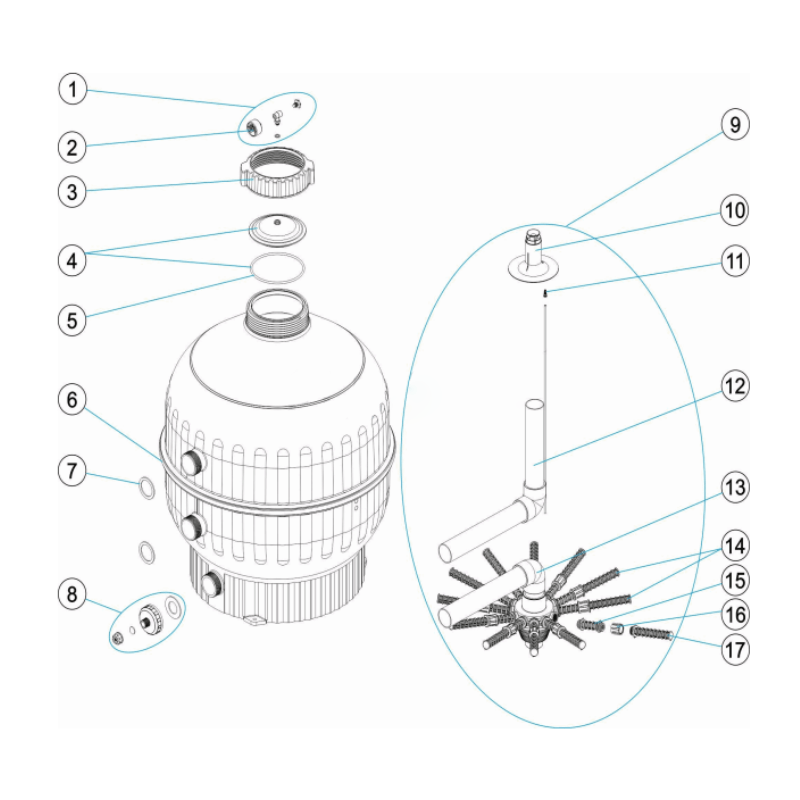 1
2
3
4
5
6
7
8
9
10
11
12
13
14
15
16
17