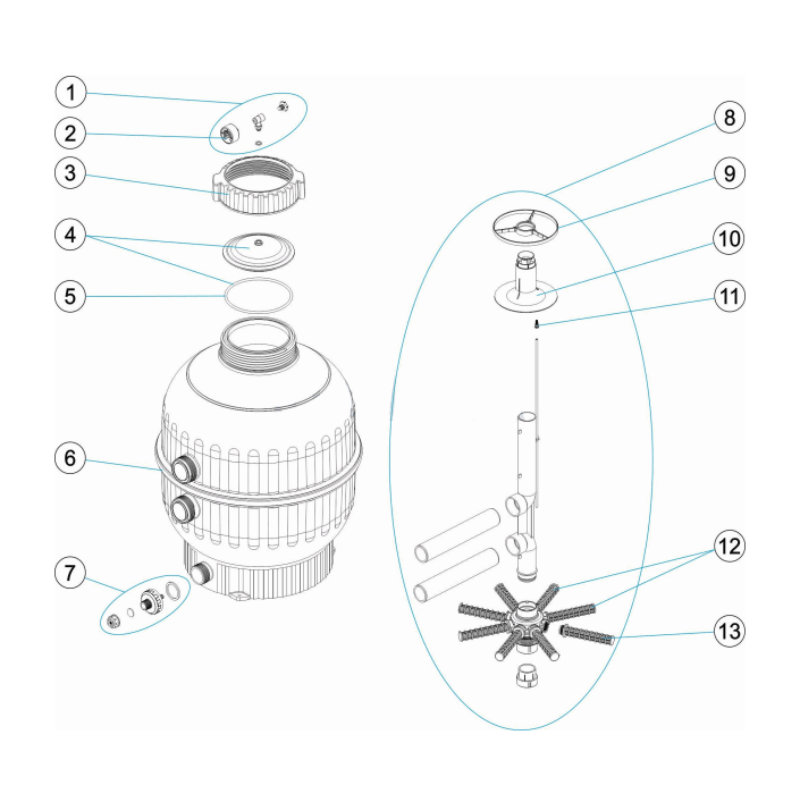 1
2
3
4
5
6
7
8
9
10
11
12
13