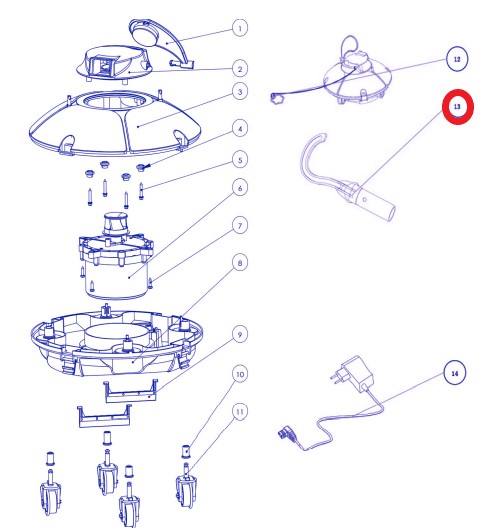 1
2
3
4
5
6
7
8
9
10
11
12
13
14