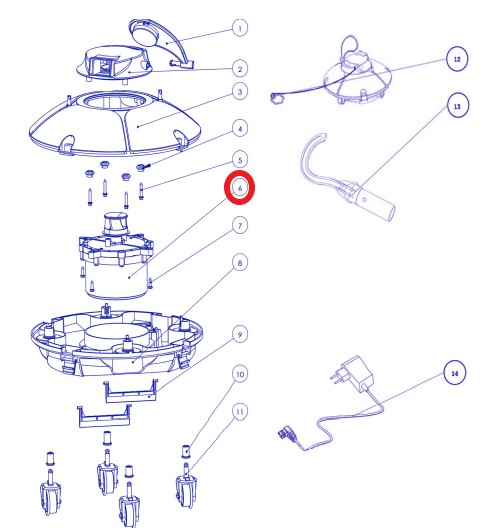 1
2
3
4
5
6
7
8
9
10
11
12
13
14