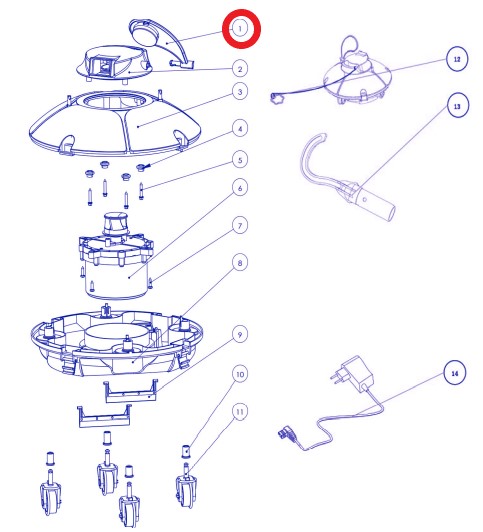 1
2
3
4
5
6
7
8
9
10
11
12
13
14