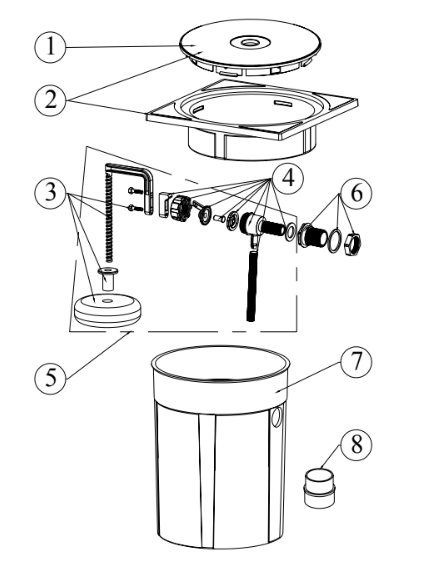 1
2
3
4
6
5
7
8