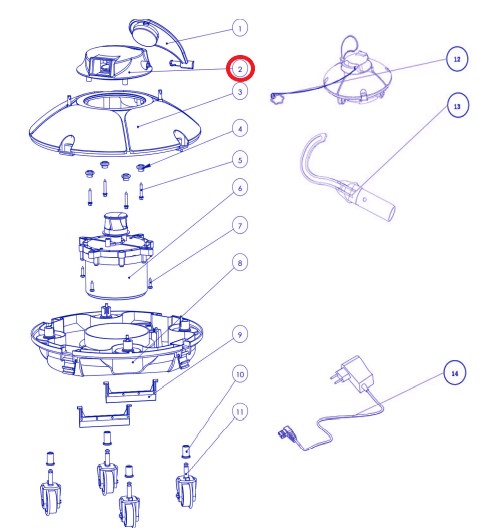 1
2
3
4
5
6
7
8
9
10
11
12
13
14