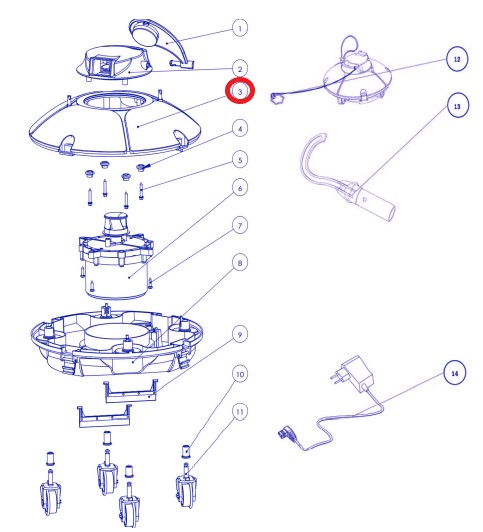 1
2
3
4
5
6
7
8
9
10
11
12
13
14