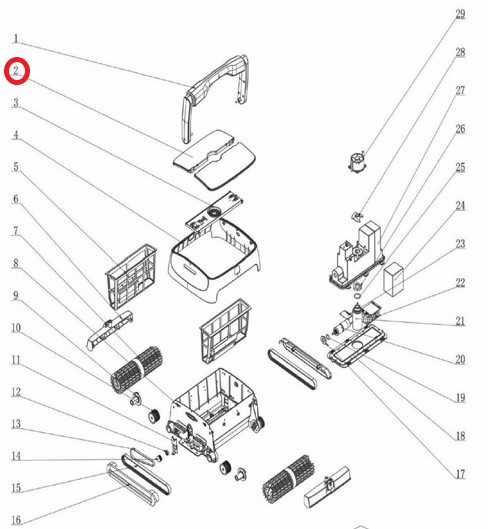 1
2
3
4
5
6
7
8
9
10
11
12
13
14
15
16
29
28
27
26
25
24
23
22
21
20
19
18
17