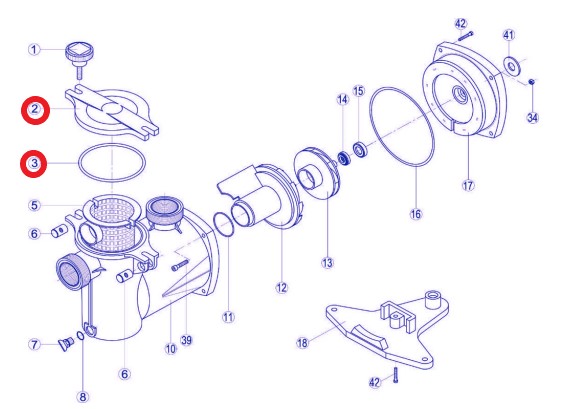 1
2
3
5
6
7
8
6
10
39
11
12
13
14
15
16
17
42
41
34
18
42